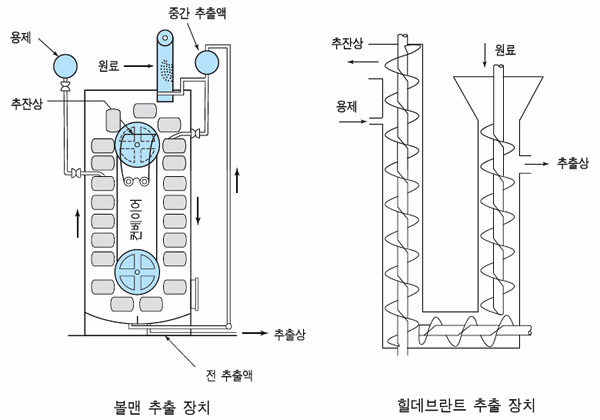 용제

중간 추출액

원료

추잔상

컨베이어

추출상

전 추출액

볼맨 추출 장치

추잔상

원료

용제

추출상

힐데브란트 추출 장치