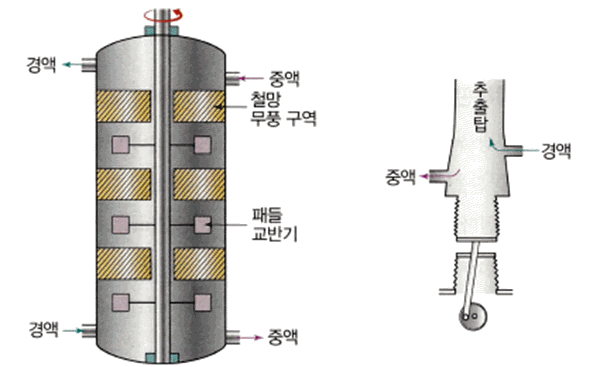 경액

중액

철망
무풍 구역

패들
교반기

경액

중액

추출탑

경액

중액